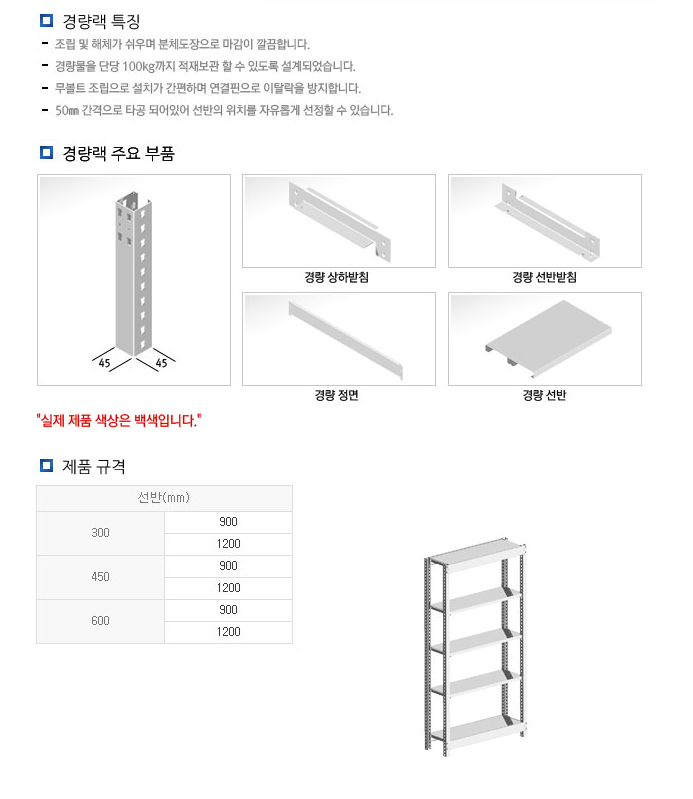 경량랙 특징

- 조립 및 해체가 쉬우며 분체도장으로 마감이 깔끔합니다.
- 경량물을 단당 100kg까지 적재보관 할 수 있도록 설계되었습니다.
- 무볼트 조립으로 설치가 간편하며 연결핀으로 이탈락을 방지합니다.
- 50㎜ 간격으로 타공 되어있어 선반의 위치를 자유롭게 선정할 수 있습니다.

경량랙 주요 부품

45 45

경량 상하받침

경량 선반받침

경량 정면

경량 선반

"실제 제품 색상은 백색입니다."

제품 규격

| 선반(mm) | |
|---|---|
| 300 | 900 |
| | 1200 |
| 450 | 900 |
| | 1200 |
| 600 | 900 |
| | 1200 |